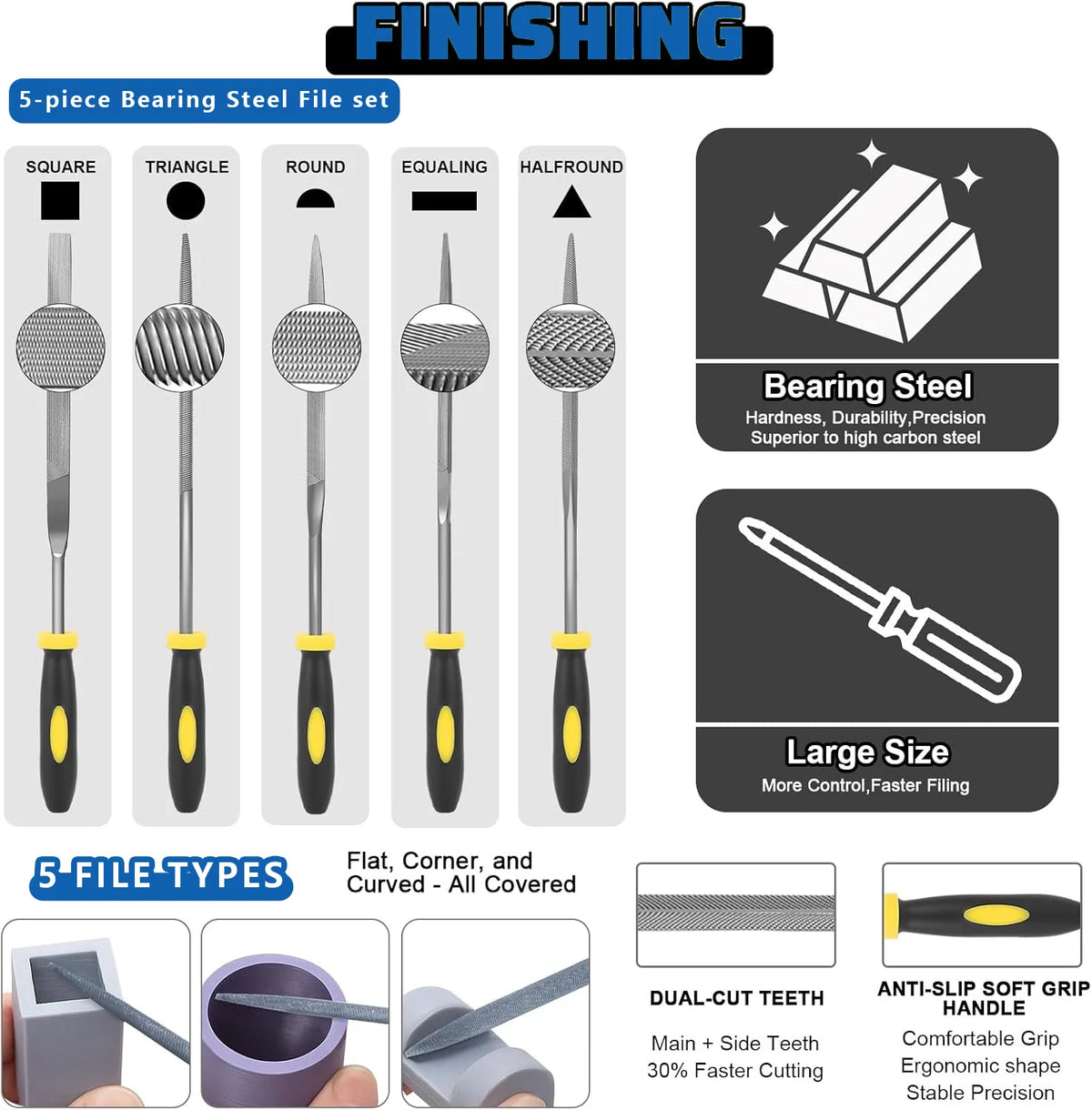 FINISHING

5-piece Bearing Steel File set

SQUARE

TRIANGLE

ROUND

EQUALING

HALFROUND

Bearing Steel
Hardness, Durability,Precision
Superior to high carbon steel

Large Size
More Control,Faster Filing

5 FILE TYPES

Flat, Corner, and Curved - All Covered

DUAL-CUT TEETH
Main + Side Teeth
30% Faster Cutting

ANTI-SLIP SOFT GRIP HANDLE
Comfortable Grip
Ergonomic shape
Stable Precision